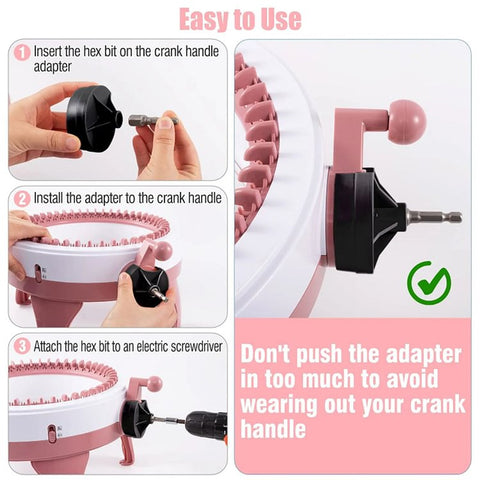 Easy to Use

1 Insert the hex bit on the crank handle adapter

2 Install the adapter to the crank handle

3 Attach the hex bit to an electric screwdriver

Don't push the adapter in too much to avoid wearing out your crank handle