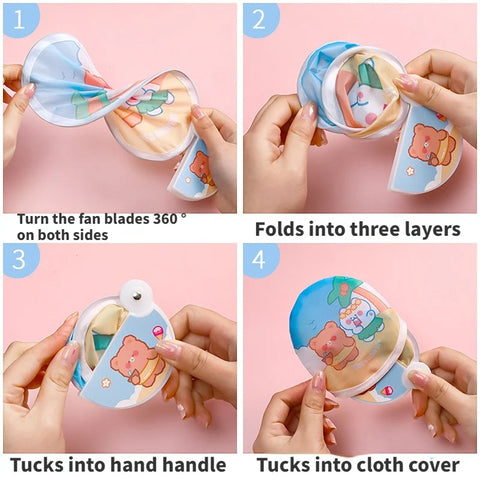 1

Turn the fan blades 360 ° on both sides

2

Folds into three layers

3

Tucks into hand handle

4

Tucks into cloth cover