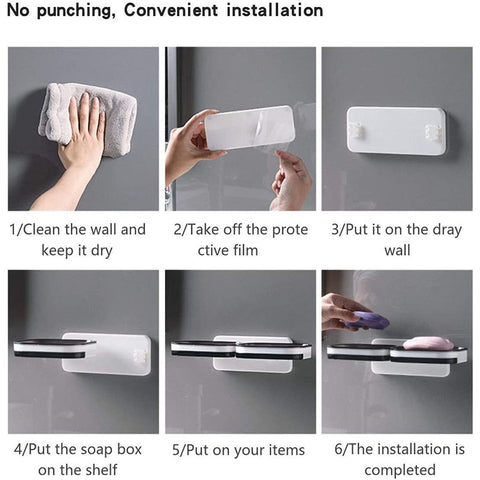 No punching, Convenient installation

1/Clean the wall and keep it dry

2/Take off the prote ctive film

3/Put it on the dray wall

4/Put the soap box on the shelf

5/Put on your items

6/The installation is completed