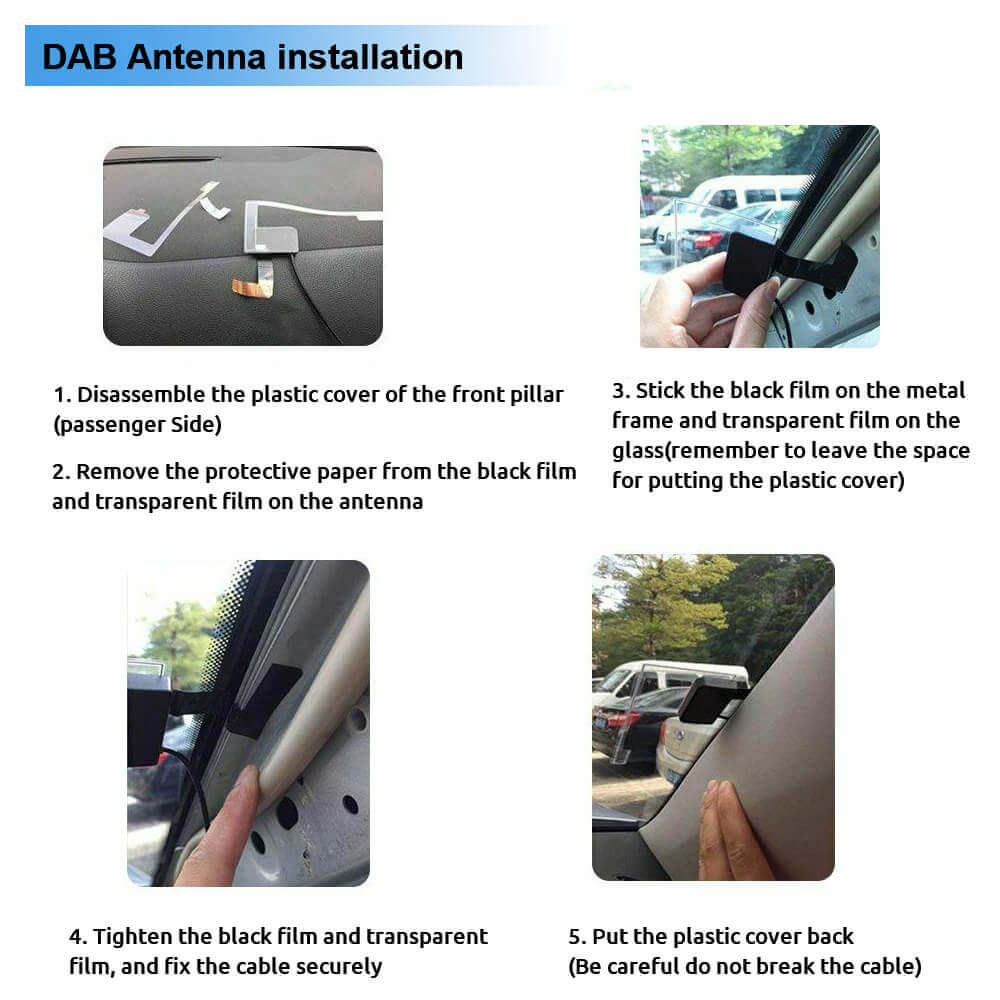 DAB Antenna installation

1. Disassemble the plastic cover of the front pillar (passenger Side)

2. Remove the protective paper from the black film and transparent film on the antenna

3. Stick the black film on the metal frame and transparent film on the glass(remember to leave the space for putting the plastic cover)

4. Tighten the black film and transparent film, and fix the cable securely

5. Put the plastic cover back (Be careful do not break the cable)