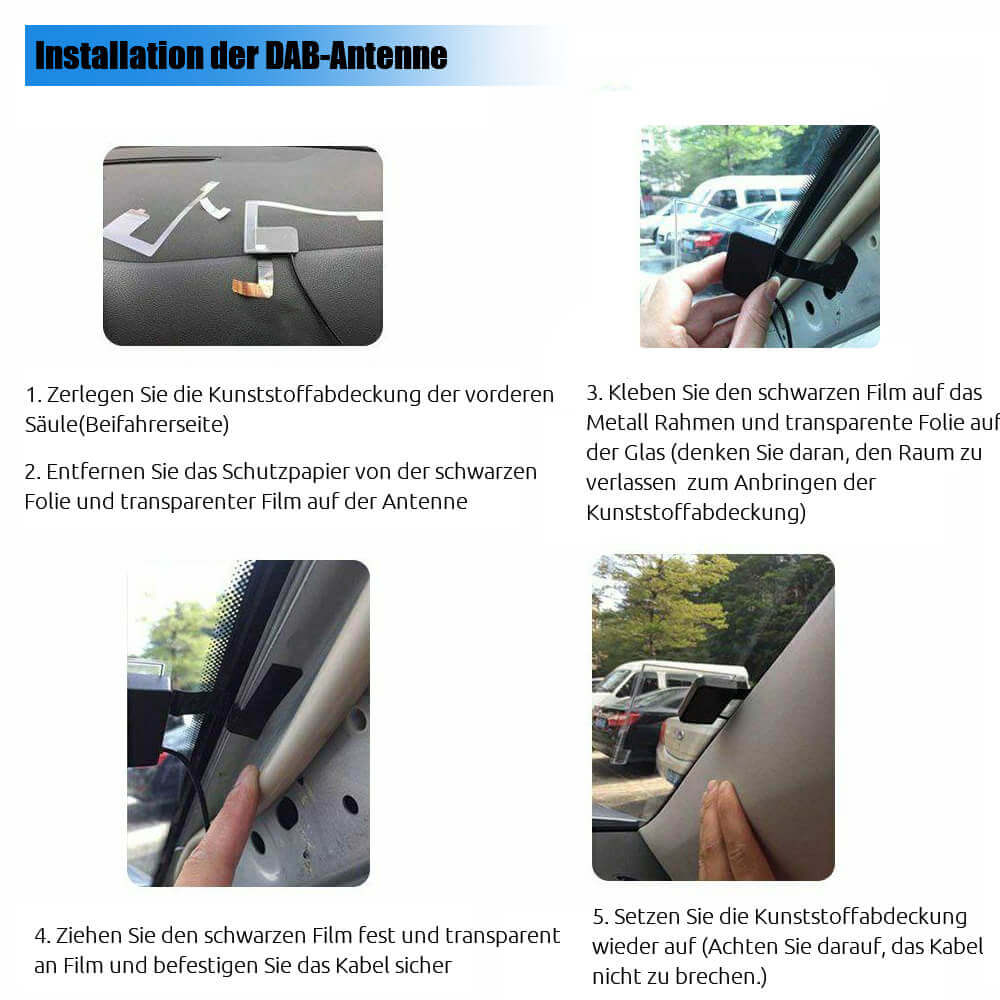 Installation der DAB-Antenne

1. Zerlegen Sie die Kunststoffabdeckung der vorderen Säule(Beifahrerseite)

2. Entfernen Sie das Schutzpapier von der schwarzen Folie und transparenter Film auf der Antenne

3. Kleben Sie den schwarzen Film auf das Metall Rahmen und transparente Folie auf der Glas (denken Sie daran, den Raum zu verlassen zum Anbringen der Kunststoffabdeckung)

4. Ziehen Sie den schwarzen Film fest und transparent an Film und befestigen Sie das Kabel sicher

5. Setzen Sie die Kunststoffabdeckung wieder auf (Achten Sie darauf, das Kabel nicht zu brechen.)