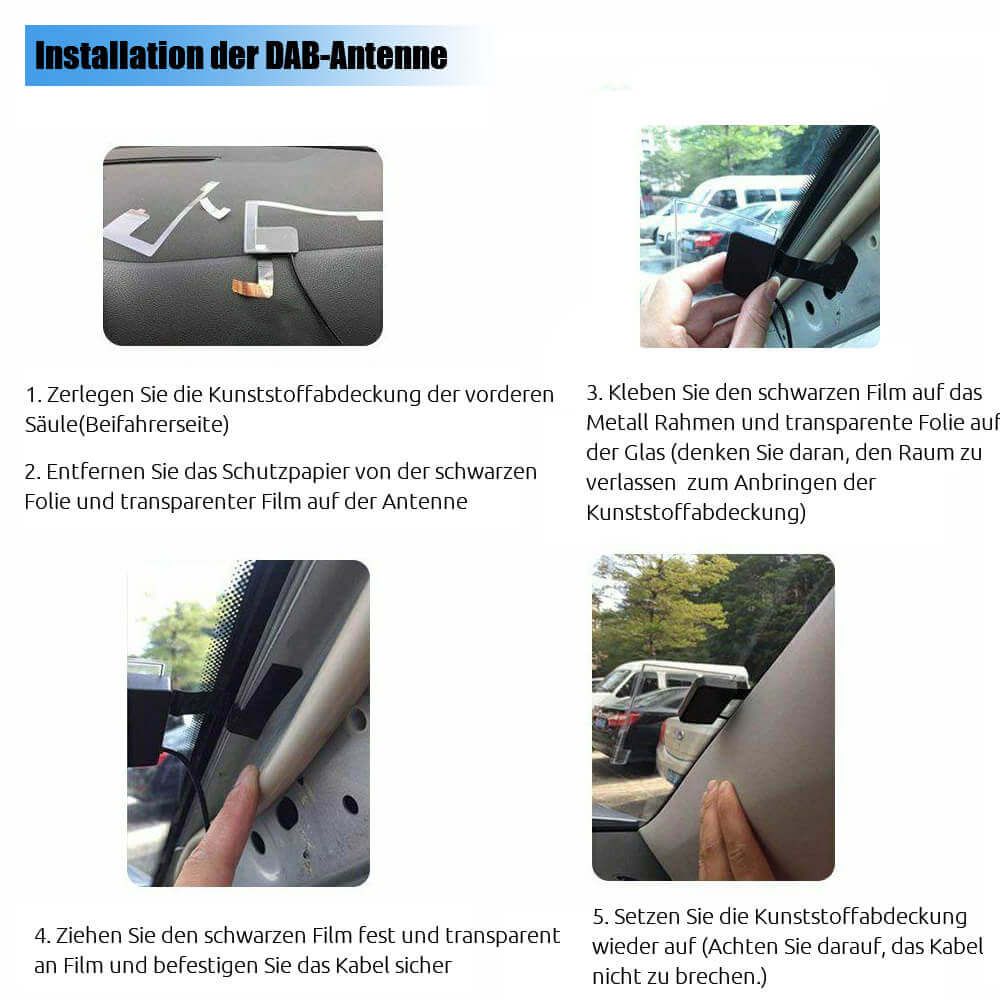 Installation der DAB-Antenne

1. Zerlegen Sie die Kunststoffabdeckung der vorderen Säule(Beifahrerseite)

2. Entfernen Sie das Schutzpapier von der schwarzen Folie und transparenter Film auf der Antenne

3. Kleben Sie den schwarzen Film auf das Metall Rahmen und transparente Folie auf der Glas (denken Sie daran, den Raum zu verlassen zum Anbringen der Kunststoffabdeckung)

4. Ziehen Sie den schwarzen Film fest und transparent an Film und befestigen Sie das Kabel sicher

5. Setzen Sie die Kunststoffabdeckung wieder auf (Achten Sie darauf, das Kabel nicht zu brechen.)