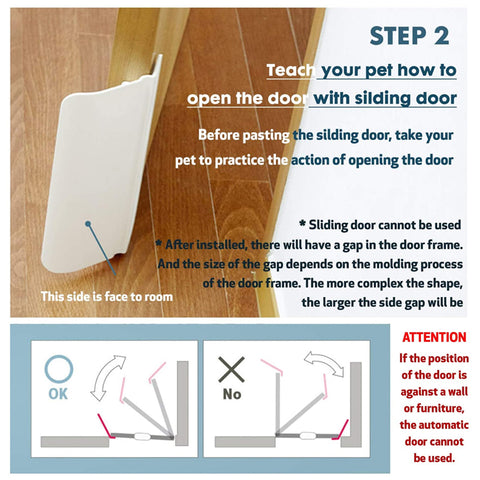 STEP 2

Teach your pet how to open the door with silding door

Before pasting the silding door, take your pet to practice the action of opening the door

* Sliding door cannot be used
* After installed, there will have a gap in the door frame. And the size of the gap depends on the molding process of the door frame. The more complex the shape, the larger the side gap will be

This side is face to room

OK

No

ATTENTION
If the position of the door is against a wall or furniture, the automatic door cannot be used.