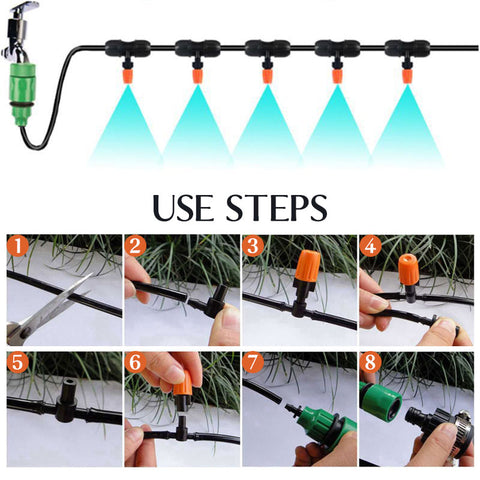 USE STEPS

1

2

3

4

5

6

7

8