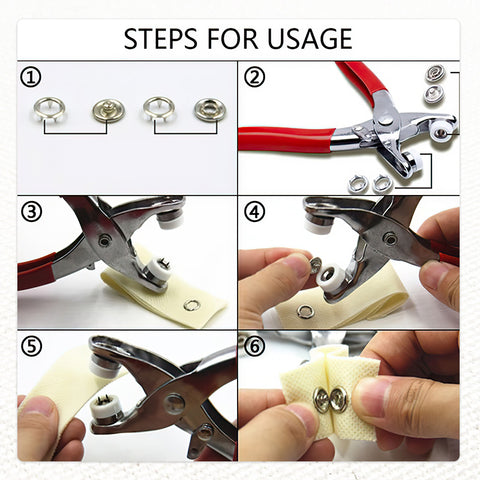 STEPS FOR USAGE

①

②

③

④

⑤

⑥