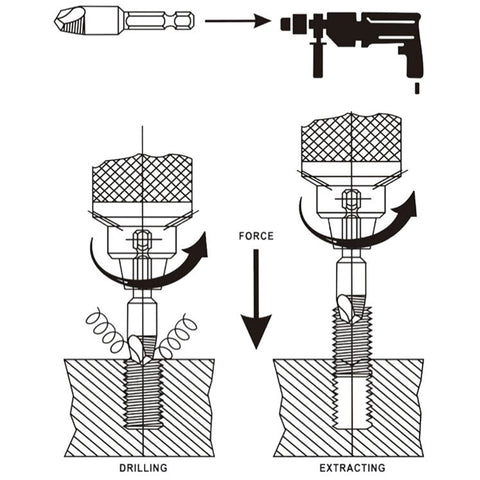 FORCE

DRILLING

EXTRACTING