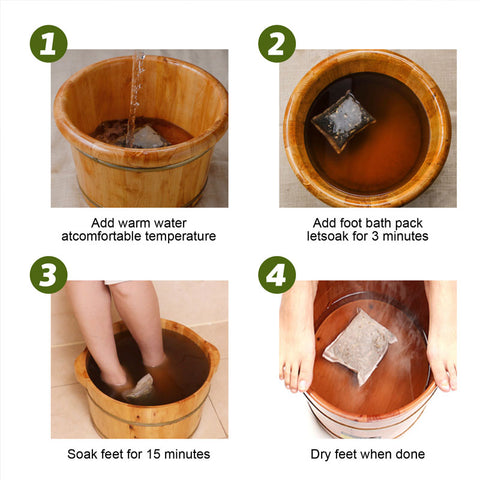 1

Add warm water atcomfortable temperature

2

Add foot bath pack letsoak for 3 minutes

3

Soak feet for 15 minutes

4

Dry feet when done