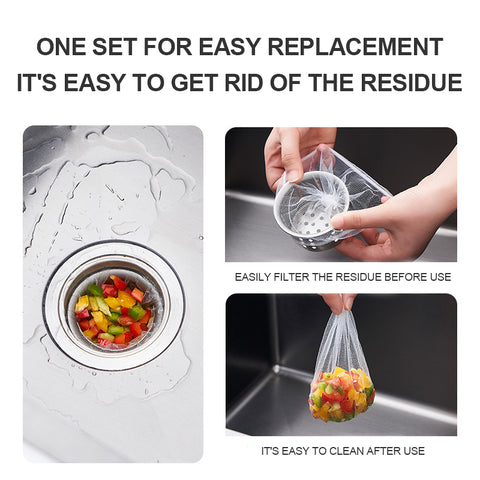 ONE SET FOR EASY REPLACEMENT
IT'S EASY TO GET RID OF THE RESIDUE

EASILY FILTER THE RESIDUE BEFORE USE

IT'S EASY TO CLEAN AFTER USE