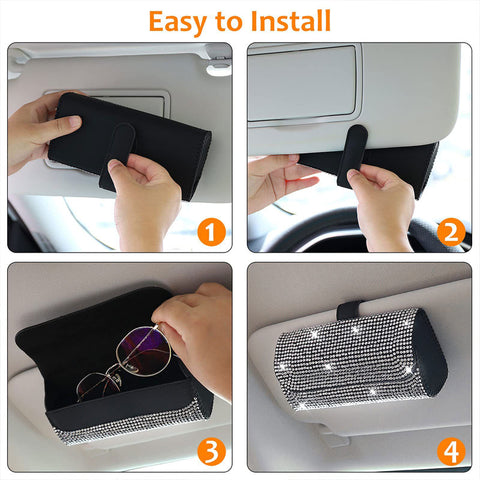 Easy to Install

1

2

3

4