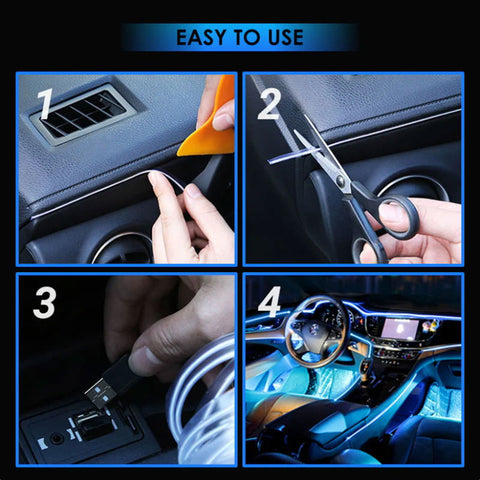 EASY TO USE

1

2

3

4