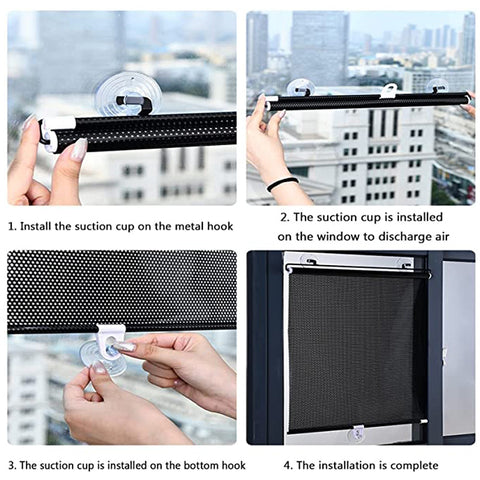 1. Install the suction cup on the metal hook

2. The suction cup is installed on the window to discharge air

3. The suction cup is installed on the bottom hook

4. The installation is complete