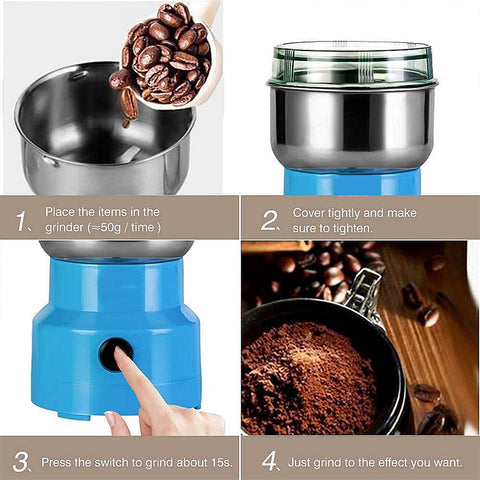 1、 Place the items in the grinder (≈50g / time )

2、 Cover tightly and make sure to tighten.

3、 Press the switch to grind about 15s.

4、 Just grind to the effect you want.