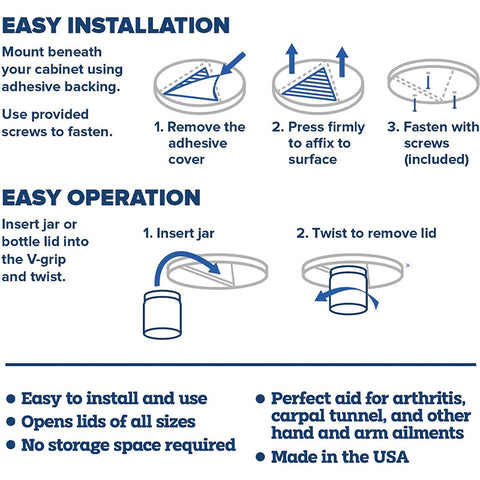 EASY INSTALLATION

Mount beneath your cabinet using adhesive backing.

Use provided screws to fasten.

1. Remove the adhesive cover

2. Press firmly to affix to surface

3. Fasten with screws (included)

EASY OPERATION

Insert jar or bottle lid into the V-grip and twist.

1. Insert jar

2. Twist to remove lid

• Easy to install and use
• Opens lids of all sizes
• No storage space required

• Perfect aid for arthritis, carpal tunnel, and other hand and arm ailments
• Made in the USA