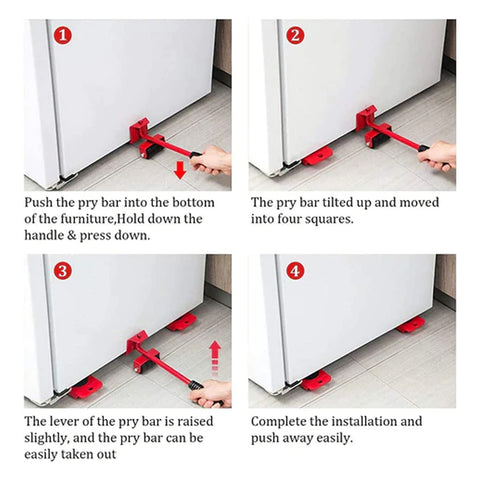 1

Push the pry bar into the bottom of the furniture,Hold down the handle & press down.

2

The pry bar tilted up and moved into four squares.

3

The lever of the pry bar is raised slightly, and the pry bar can be easily taken out

4

Complete the installation and push away easily.