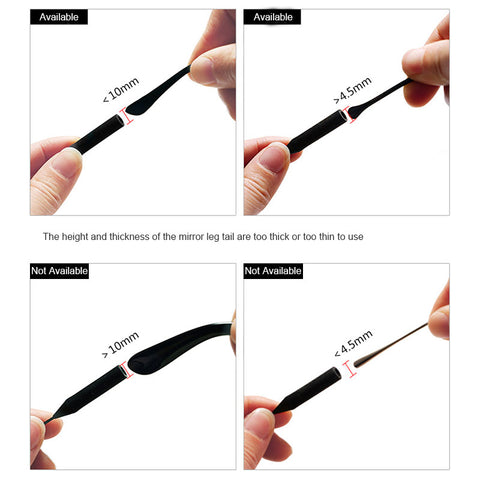 Available

<10mm

Available

>4.5mm

The height and thickness of the mirror leg tail are too thick or too thin to use

Not Available

> 10mm

Not Available

<4.5mm