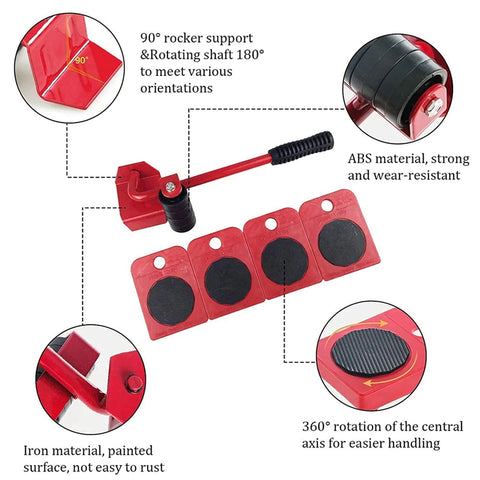 90°

90° rocker support &Rotating shaft 180° to meet various orientations

ABS material, strong and wear-resistant

Iron material, painted surface, not easy to rust

360° rotation of the central axis for easier handling