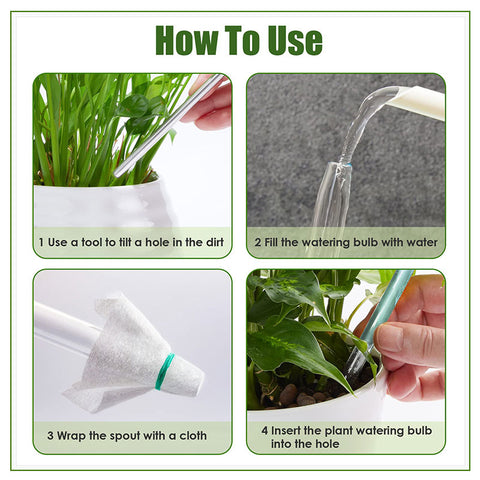 How To Use

1 Use a tool to tilt a hole in the dirt

2 Fill the watering bulb with water

3 Wrap the spout with a cloth

4 Insert the plant watering bulb into the hole