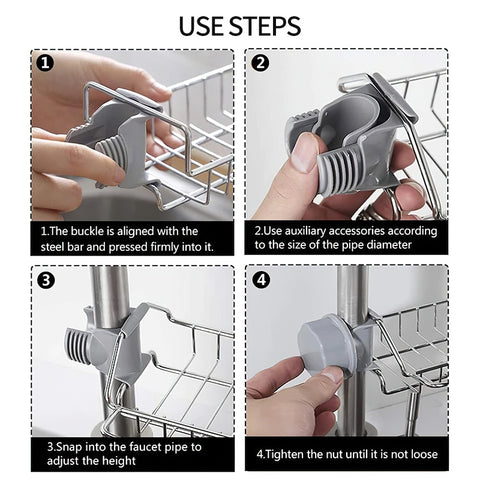 USE STEPS

1

1.The buckle is aligned with the steel bar and pressed firmly into it.

2

2.Use auxiliary accessories according to the size of the pipe diameter

3

3.Snap into the faucet pipe to adjust the height

4

4.Tighten the nut until it is not loose