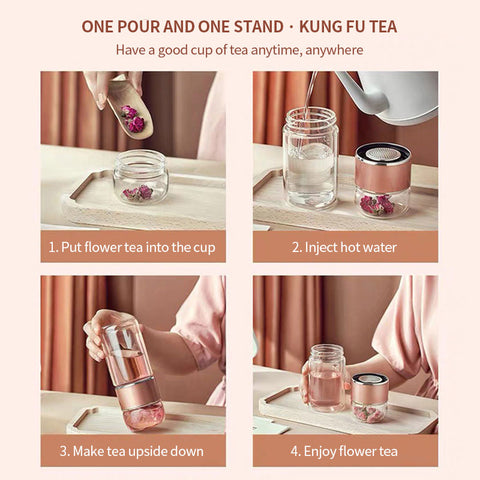 ONE POUR AND ONE STAND · KUNG FU TEA
Have a good cup of tea anytime, anywhere

1. Put flower tea into the cup

2. Inject hot water

3. Make tea upside down

4. Enjoy flower tea