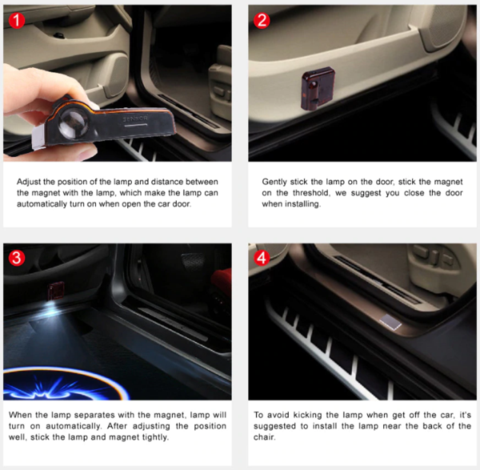 1

Adjust the position of the lamp and distance between the magnet with the lamp, which make the lamp can automatically turn on when open the car door.

2

Gently stick the lamp on the door, stick the magnet on the threshold, we suggest you close the door when installing.

3

When the lamp separates with the magnet, lamp will turn on automatically. After adjusting the position well, stick the lamp and magnet tightly.

4

To avoid kicking the lamp when get off the car, it's suggested to install the lamp near the back of the chair.