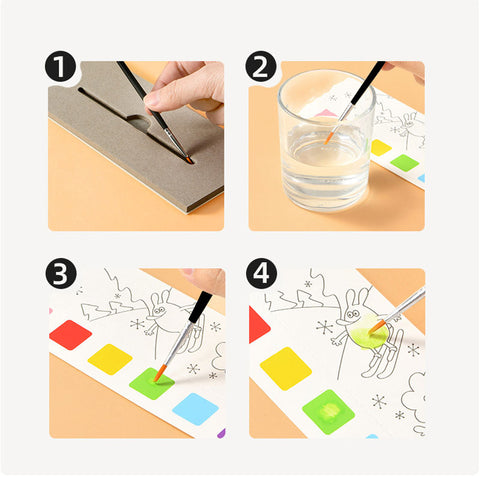 1

2

3

4