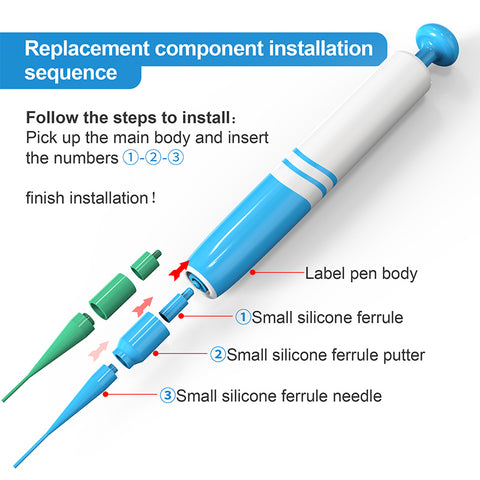 Replacement component installation sequence

Follow the steps to install:
Pick up the main body and insert the numbers ①-②-③

finish installation!

Label pen body

①Small silicone ferrule

②Small silicone ferrule putter

③Small silicone ferrule needle