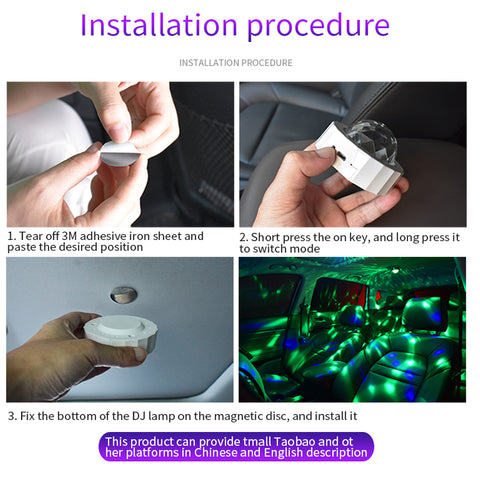 Installation procedure

INSTALLATION PROCEDURE

1. Tear off 3M adhesive iron sheet and paste the desired position

2. Short press the on key, and long press it to switch mode

3. Fix the bottom of the DJ lamp on the magnetic disc, and install it

This product can provide tmall Taobao and ot her platforms in Chinese and English description