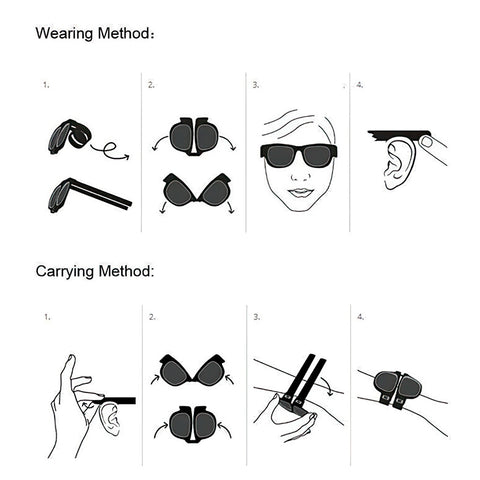 Wearing Method：

1.

2.

3.

4.

Carrying Method:

1.

2.

3.

4.