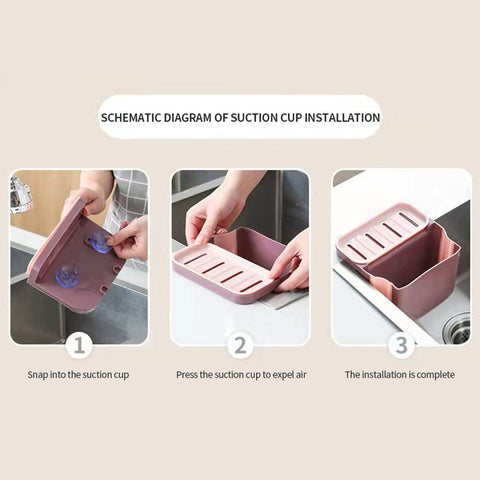 SCHEMATIC DIAGRAM OF SUCTION CUP INSTALLATION

1

Snap into the suction cup

2

Press the suction cup to expel air

3

The installation is complete