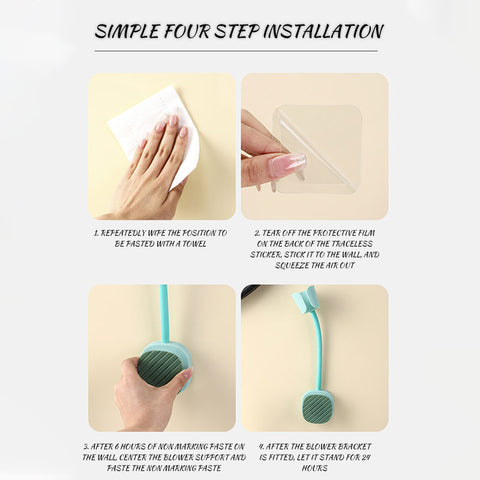 SIMPLE FOUR STEP INSTALLATION

1. REPEATEDLY WIPE THE POSITION TO BE PASTED WITH A TOWEL

2. TEAR OFF THE PROTECTIVE FILM ON THE BACK OF THE TRACELESS STICKER, STICK IT TO THE WALL, AND SQUEEZE THE AIR OUT

3. AFTER 6 HOURS OF NON MARKING PASTE ON THE WALL, CENTER THE BLOWER SUPPORT AND PASTE THE NON MARKING PASTE

4. AFTER THE BLOWER BRACKET IS FITTED, LET IT STAND FOR 24 HOURS