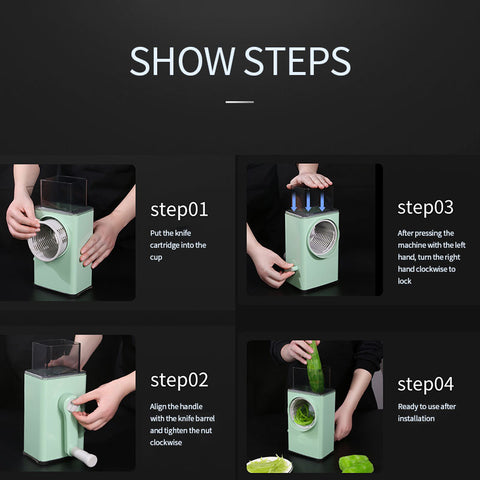 SHOW STEPS

step01

Put the knife cartridge into the cup

step02

Align the handle with the knife barrel and tighten the nut clockwise

step03

After pressing the machine with the left hand, turn the right hand clockwise to lock

step04

Ready to use after installation