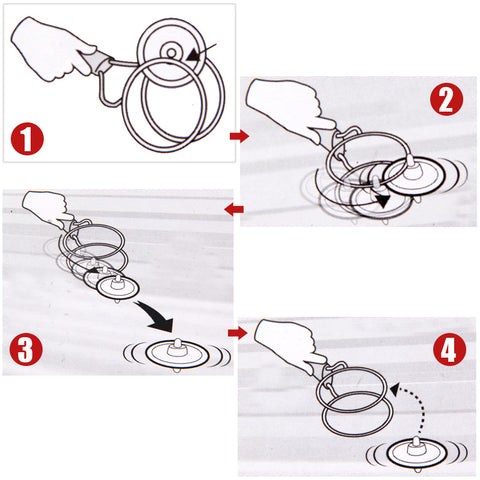 1

2

3

4