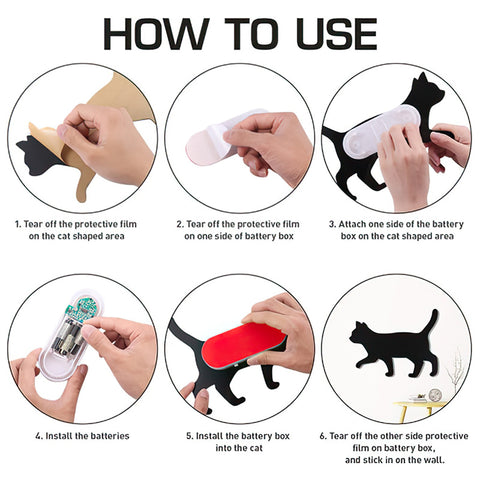 HOW TO USE

1. Tear off the protective film on the cat shaped area

2. Tear off the protective film on one side of battery box

3. Attach one side of the battery box on the cat shaped area

4. Install the batteries

5. Install the battery box into the cat

6. Tear off the other side protective film on battery box, and stick in on the wall.