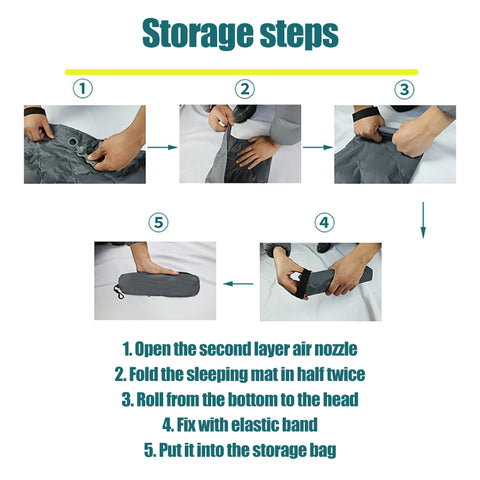 Storage steps

①

②

③

⑤

④

1. Open the second layer air nozzle
2. Fold the sleeping mat in half twice
3. Roll from the bottom to the head
4. Fix with elastic band
5. Put it into the storage bag