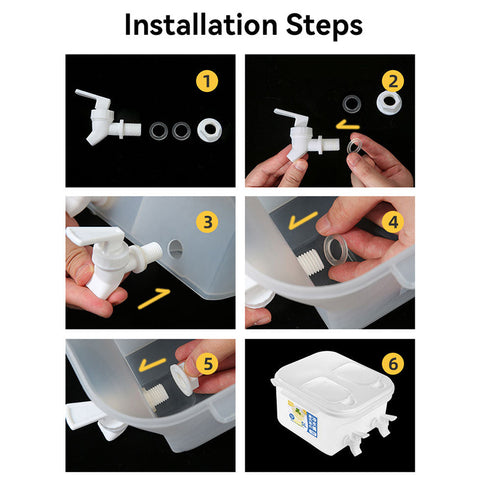 Installation Steps

1

2

3

4

5

6