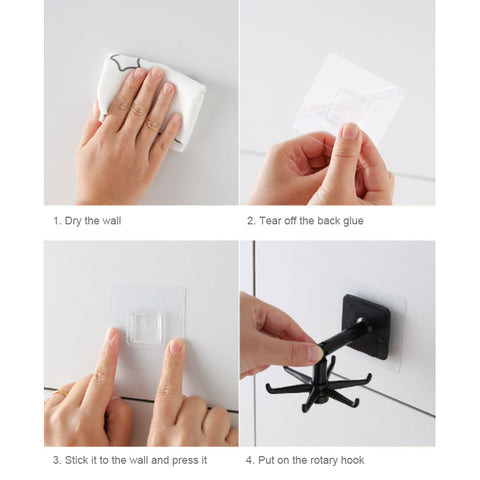 1. Dry the wall

2. Tear off the back glue

3. Stick it to the wall and press it

4. Put on the rotary hook