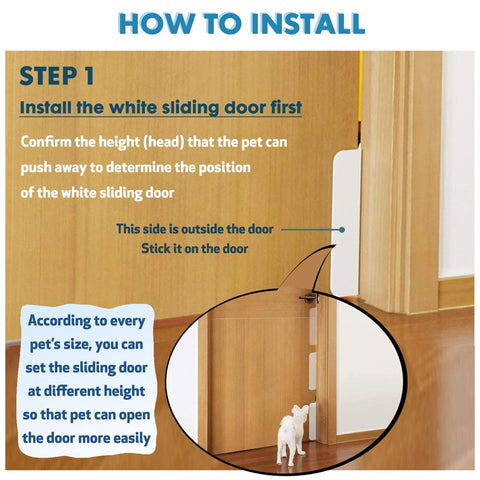 HOW TO INSTALL

STEP 1

Install the white sliding door first

Confirm the height (head) that the pet can push away to determine the position of the white sliding door

This side is outside the door
Stick it on the door

According to every pet's size, you can set the sliding door at different height so that pet can open the door more easily