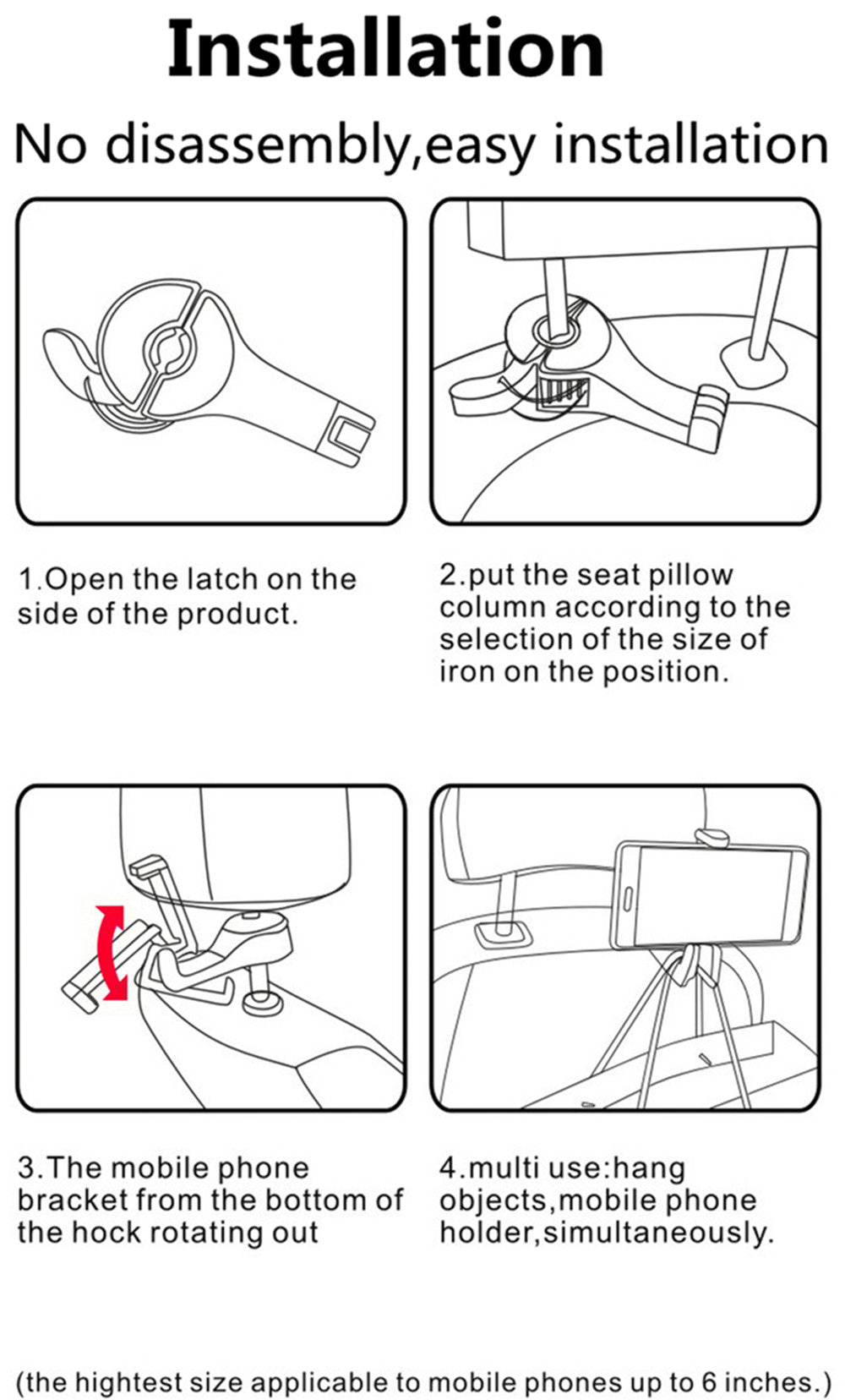 Installation

No disassembly,easy installation

1.Open the latch on the side of the product.

2.put the seat pillow column according to the selection of the size of iron on the position.

3.The mobile phone bracket from the bottom of the hock rotating out

4.multi use:hang objects,mobile phone holder,simultaneously.

(the hightest size applicable to mobile phones up to 6 inches.)