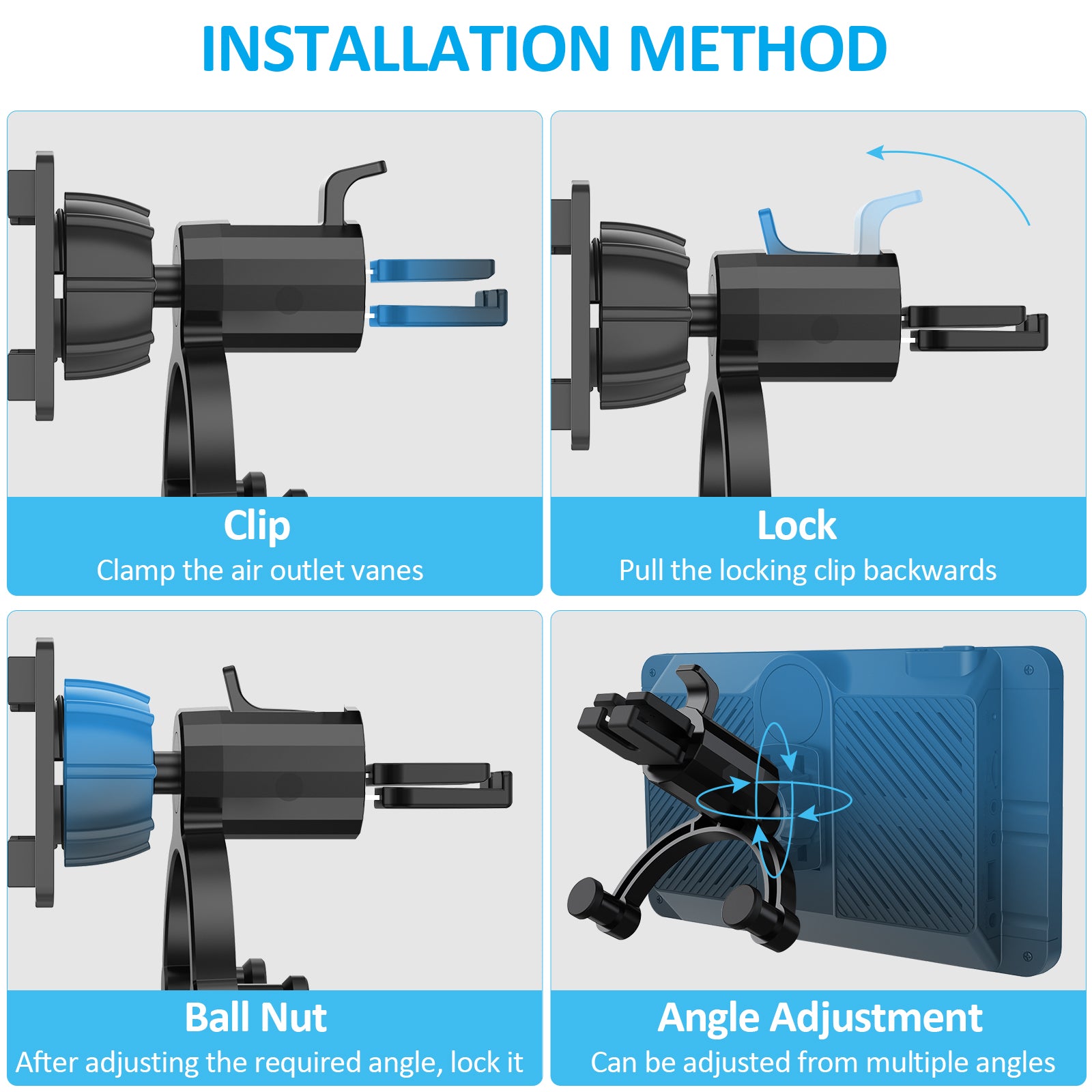 INSTALLATION METHOD

Clip
Clamp the air outlet vanes

Lock
Pull the locking clip backwards

Ball Nut
After adjusting the required angle, lock it

Angle Adjustment
Can be adjusted from multiple angles