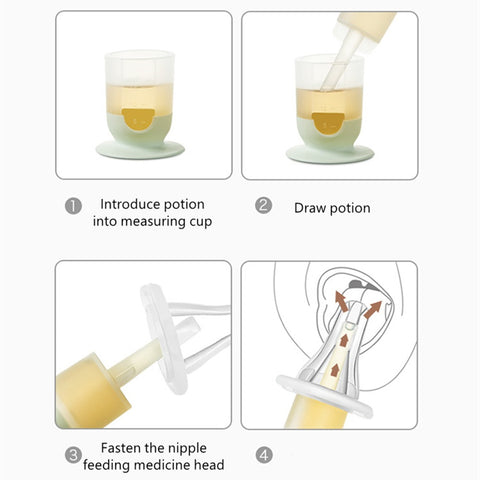 1 Introduce potion into measuring cup

2 Draw potion

3 Fasten the nipple feeding medicine head

4