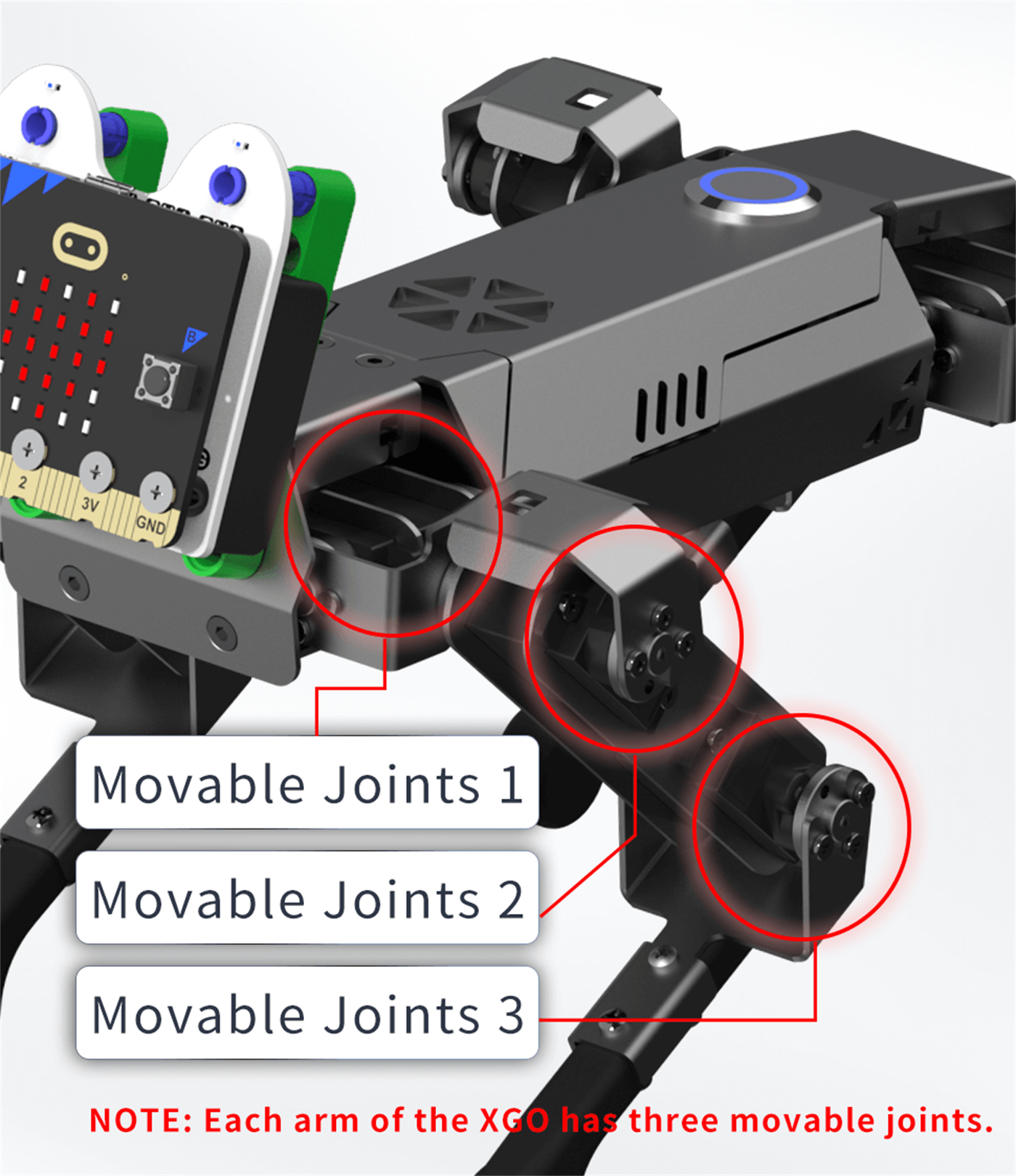 B

2

3V

GND

Movable Joints 1

Movable Joints 2

Movable Joints 3

NOTE: Each arm of the XGO has three movable joints.