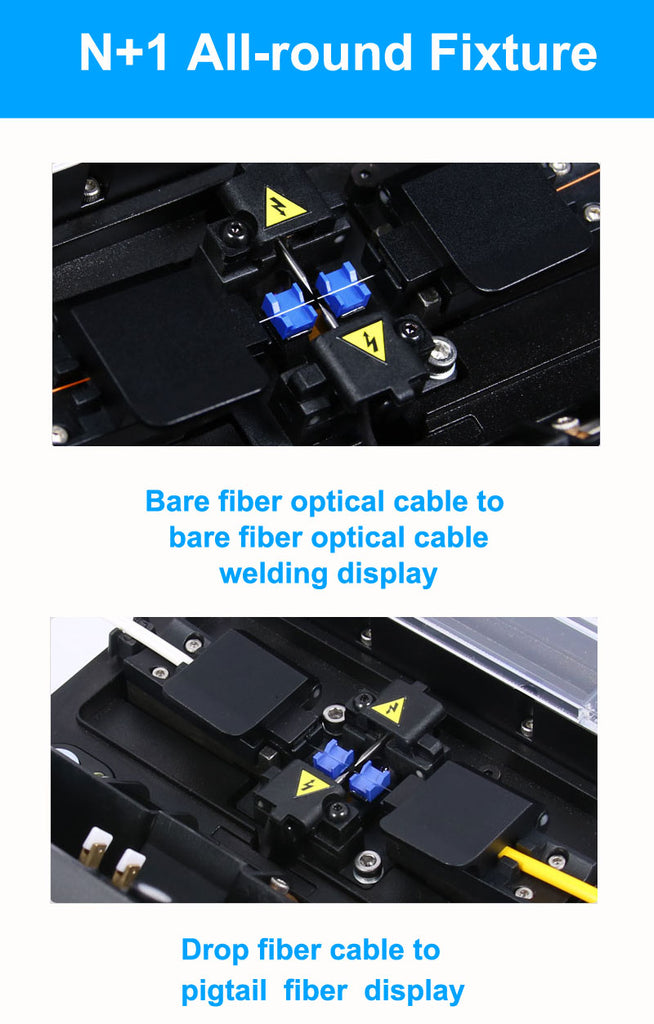 N+1 All-round Fixture

Bare fiber optical cable to bare fiber optical cable welding display

Drop fiber cable to pigtail fiber display