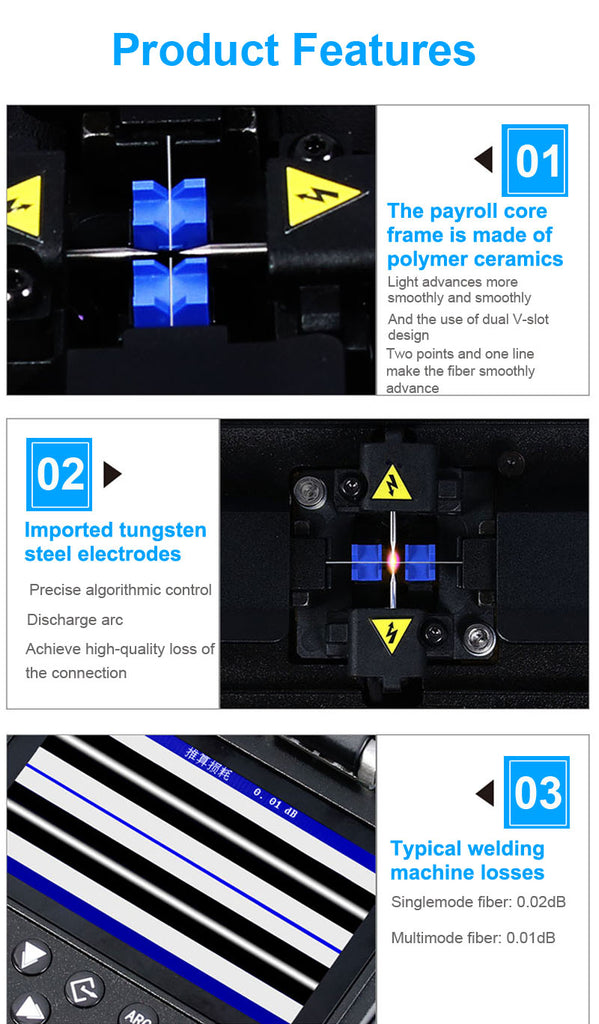 Product Features

01

The payroll core frame is made of polymer ceramics

Light advances more smoothly and smoothly

And the use of dual V-slot design

Two points and one line make the fiber smoothly advance

02

Imported tungsten steel electrodes

Precise algorithmic control

Discharge arc

Achieve high-quality loss of the connection

推算损耗

0. 01 dB

ARC

03

Typical welding machine losses

Singlemode fiber: 0.02dB

Multimode fiber: 0.01dB