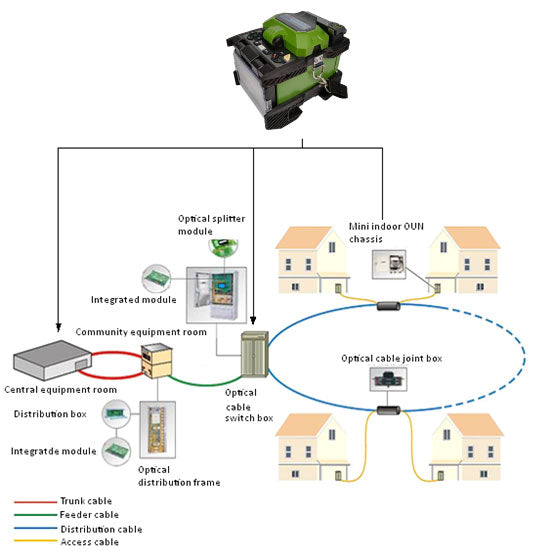 Optical splitter module

Mini indoor OUN chassis

Integrated module

Community equipment room

Optical cable joint box

Central equipment room

Optical cable switch box

Distribution box

Integratde module

Optical distribution frame

Trunk cable
Feeder cable
Distribution cable
Access cable