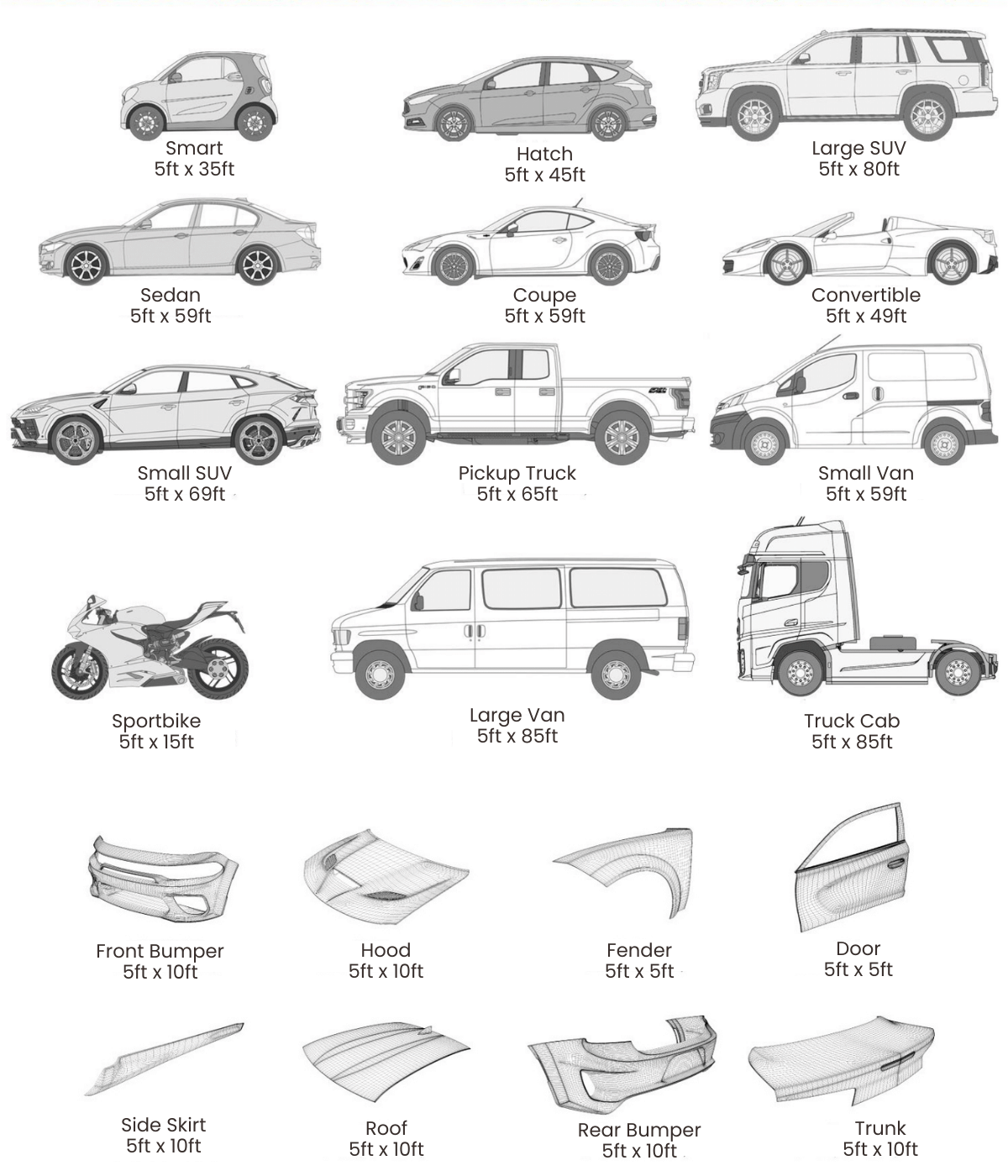 Smart
5ft x 35ft

Hatch
5ft x 45ft

Large SUV
5ft x 80ft

Sedan
5ft x 59ft

Coupe
5ft x 59ft

Convertible
5ft x 49ft

Small SUV
5ft x 69ft

Pickup Truck
5ft x 65ft

Small Van
5ft x 59ft

Sportbike
5ft x 15ft

Large Van
5ft x 85ft

Truck Cab
5ft x 85ft

Front Bumper
5ft x 10ft

Hood
5ft x 10ft

Fender
5ft x 5ft

Door
5ft x 5ft

Side Skirt
5ft x 10ft

Roof
5ft x 10ft

Rear Bumper
5ft x 10ft

Trunk
5ft x 10ft