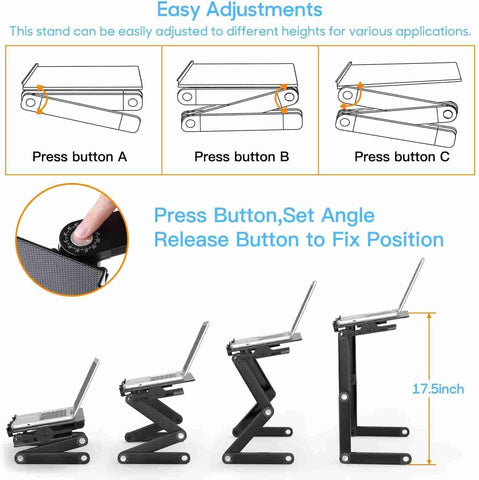 Easy Adjustments

This stand can be easily adjusted to different heights for various applications.

Press button A

Press button B

Press button C

Press Button,Set Angle
Release Button to Fix Position

17.5inch