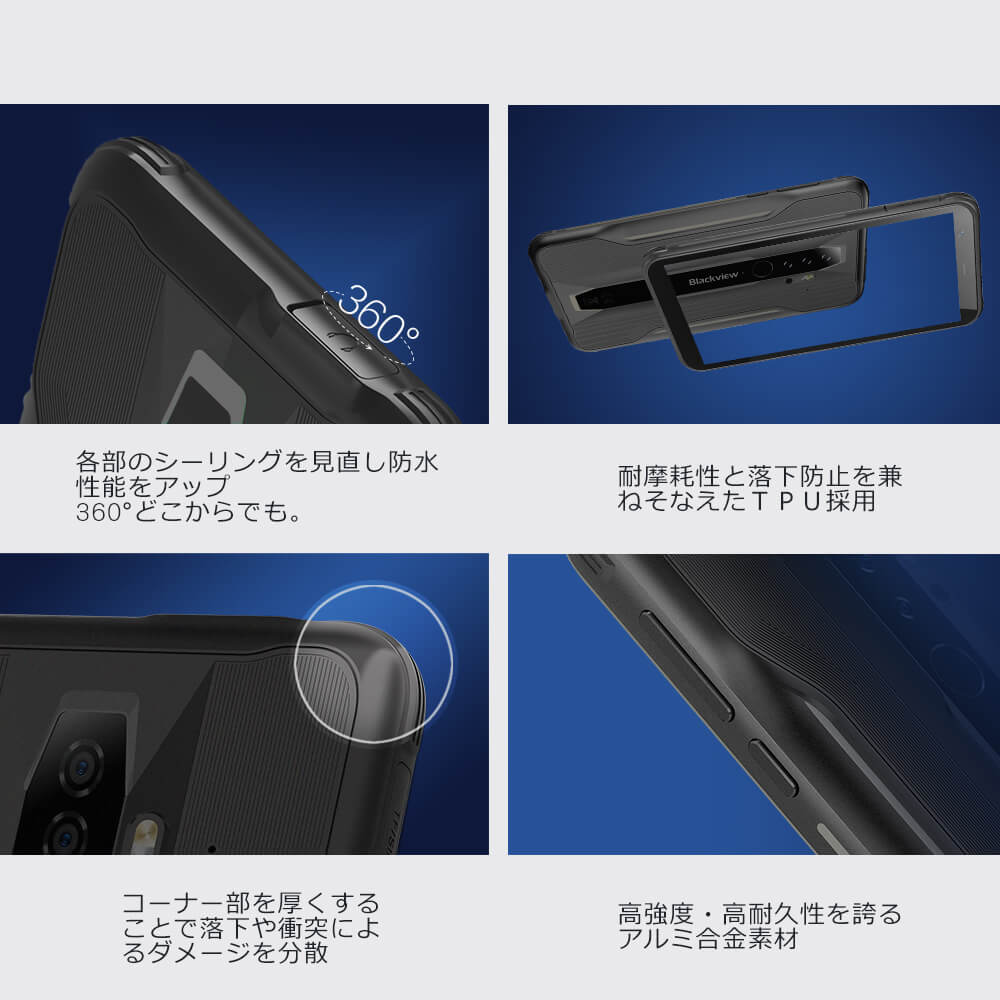 360°

Blackview

各部のシーリングを見直し防水性能をアップ
360°どこからでも。

耐摩耗性と落下防止を兼ねそなえたＴＰＵ採用

コーナー部を厚くすることで落下や衝突によるダメージを分散

高強度・高耐久性を誇るアルミ合金素材