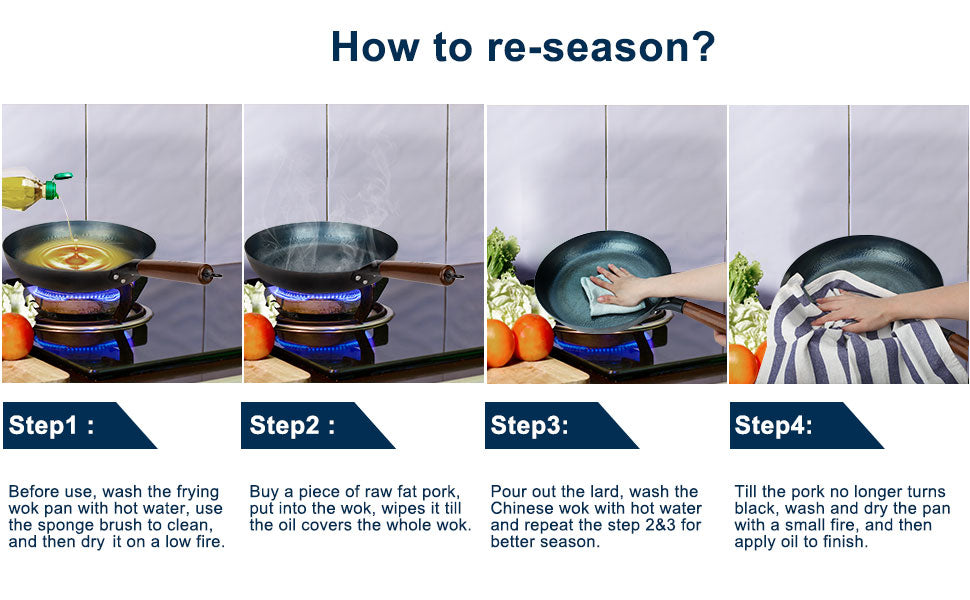 How to re-season?

Step1 :

Before use, wash the frying wok pan with hot water, use the sponge brush to clean, and then dry it on a low fire.

Step2 :

Buy a piece of raw fat pork, put into the wok, wipes it till the oil covers the whole wok.

Step3:

Pour out the lard, wash the Chinese wok with hot water and repeat the step 2&3 for better season.

Step4:

Till the pork no longer turns black, wash and dry the pan with a small fire, and then apply oil to finish.