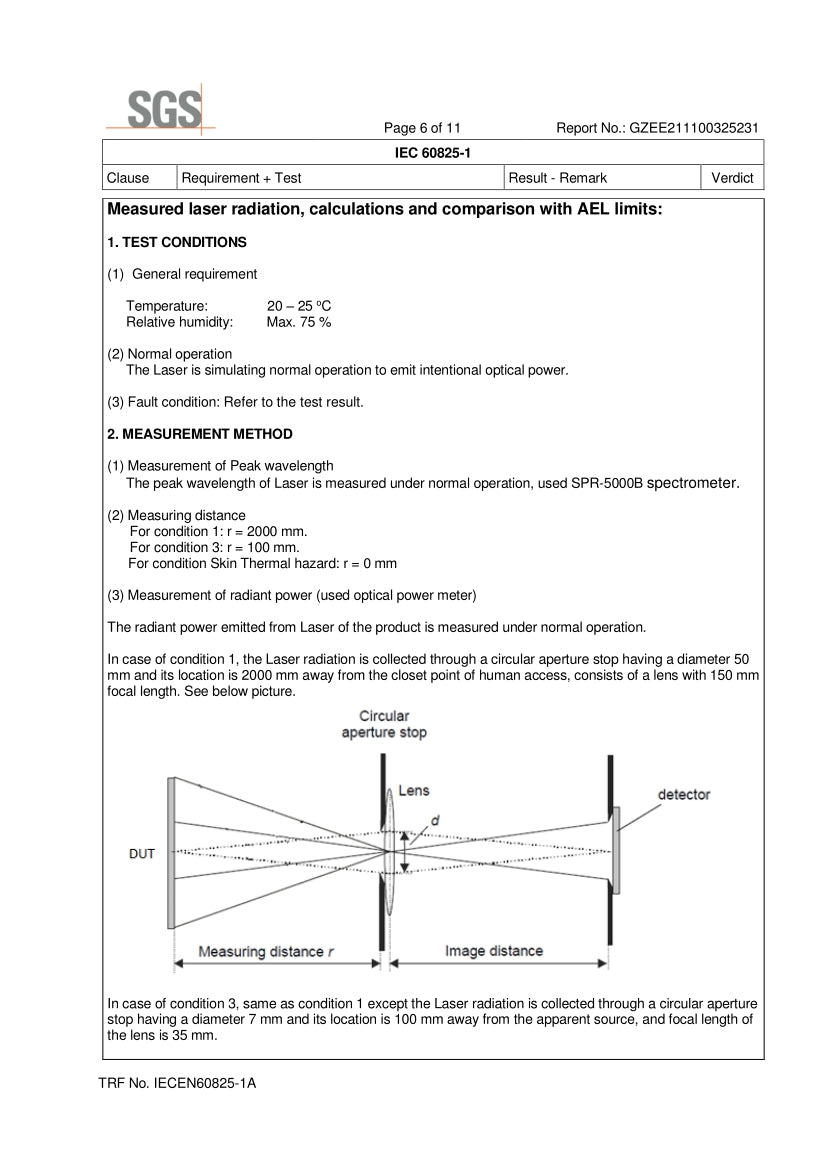 SGS

Page 6 of 11

Report No.: GZEE211100325231

IEC 60825-1

| Clause | Requirement + Test | Result - Remark | Verdict |
|---|---|---|---|

Measured laser radiation, calculations and comparison with AEL limits:

1. TEST CONDITIONS

(1) General requirement

Temperature: 20 – 25 ºC
Relative humidity: Max. 75 %

(2) Normal operation
The Laser is simulating normal operation to emit intentional optical power.

(3) Fault condition: Refer to the test result.

2. MEASUREMENT METHOD

(1) Measurement of Peak wavelength
The peak wavelength of Laser is measured under normal operation, used SPR-5000B spectrometer.

(2) Measuring distance
For condition 1: r = 2000 mm.
For condition 3: r = 100 mm.
For condition Skin Thermal hazard: r = 0 mm

(3) Measurement of radiant power (used optical power meter)

The radiant power emitted from Laser of the product is measured under normal operation.

In case of condition 1, the Laser radiation is collected through a circular aperture stop having a diameter 50 mm and its location is 2000 mm away from the closet point of human access, consists of a lens with 150 mm focal length. See below picture.

Circular aperture stop

Lens

d

detector

DUT

Measuring distance r

Image distance

In case of condition 3, same as condition 1 except the Laser radiation is collected through a circular aperture stop having a diameter 7 mm and its location is 100 mm away from the apparent source, and focal length of the lens is 35 mm.

TRF No. IECEN60825-1A