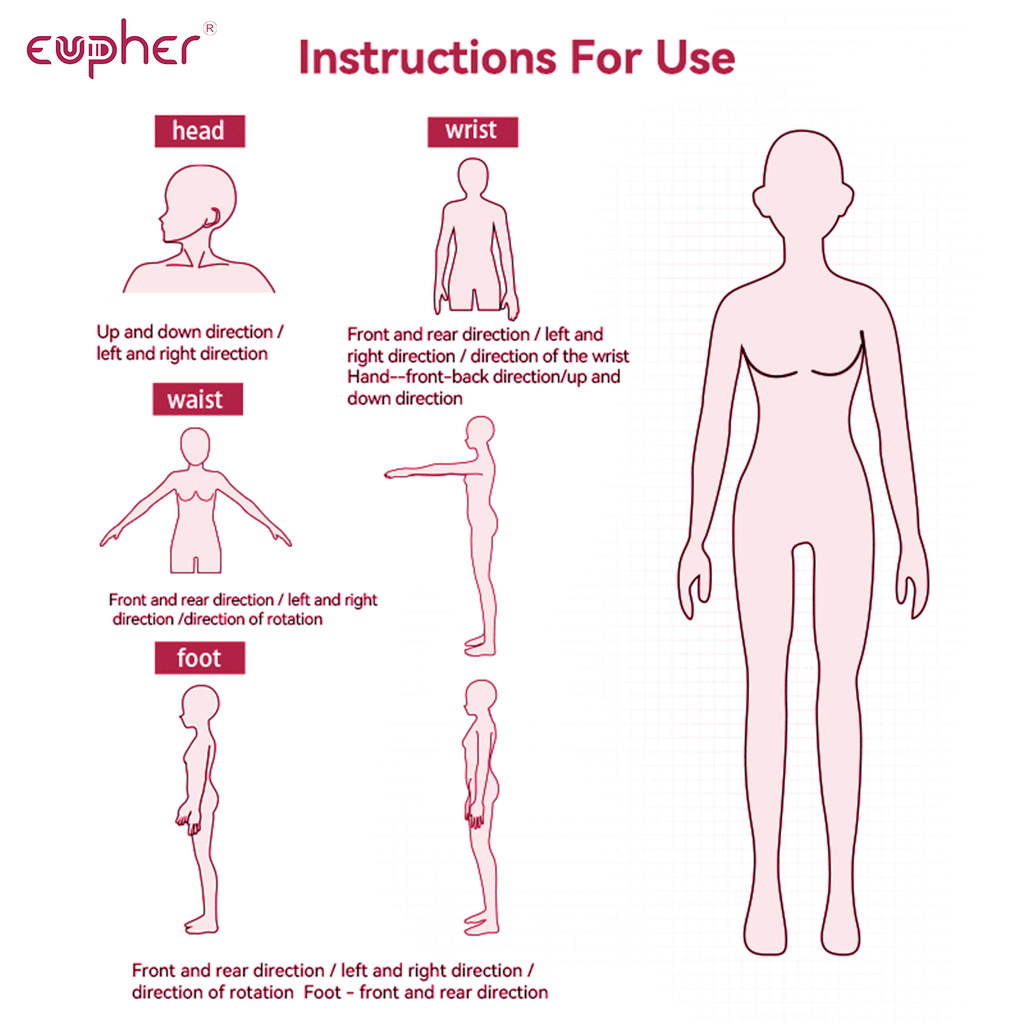 eupher®

Instructions For Use

head

Up and down direction / left and right direction

wrist

Front and rear direction / left and right direction / direction of the wrist Hand--front-back direction/up and down direction

waist

Front and rear direction / left and right direction /direction of rotation

foot

Front and rear direction / left and right direction / direction of rotation Foot - front and rear direction